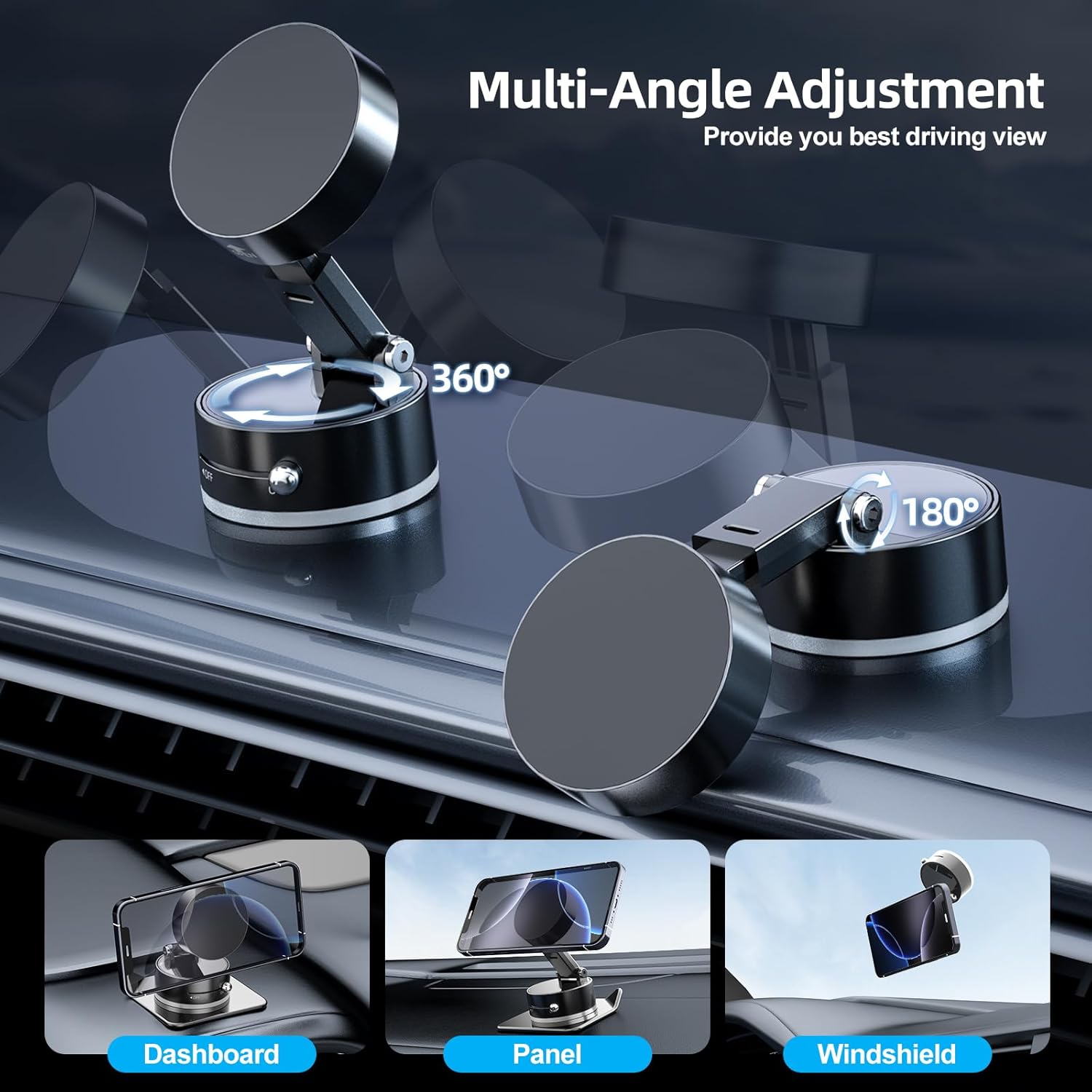 Multi-Angle Adjustment
Provide you best driving view

360°

OFF

180°

Dashboard

Panel

Windshield